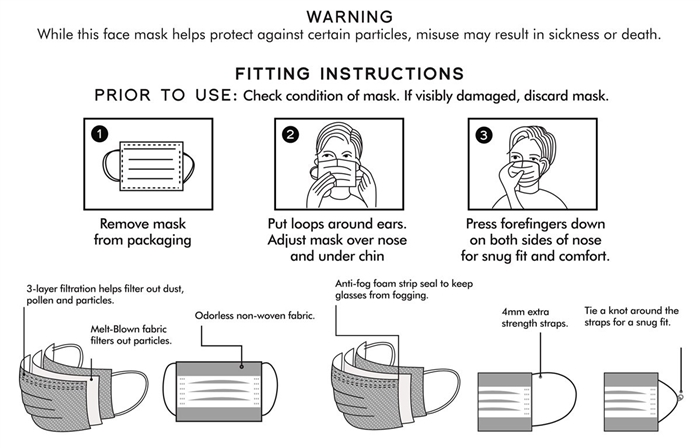 WARNING
While this face mask helps protect against certain particles, misuse may result in sickness or death.

FITTING INSTRUCTIONS
PRIOR TO USE: Check condition of mask. If visibly damaged, discard mask.

1
Remove mask from packaging

2
Put loops around ears. Adjust mask over nose and under chin

3
Press forefingers down on both sides of nose for snug fit and comfort.

3-layer filtration helps filter out dust, pollen and particles.

Melt-Blown fabric filters out particles.

Odorless non-woven fabric.

Anti-fog foam strip seal to keep glasses from fogging.

4mm extra strength straps.

Tie a knot around the straps for a snug fit.